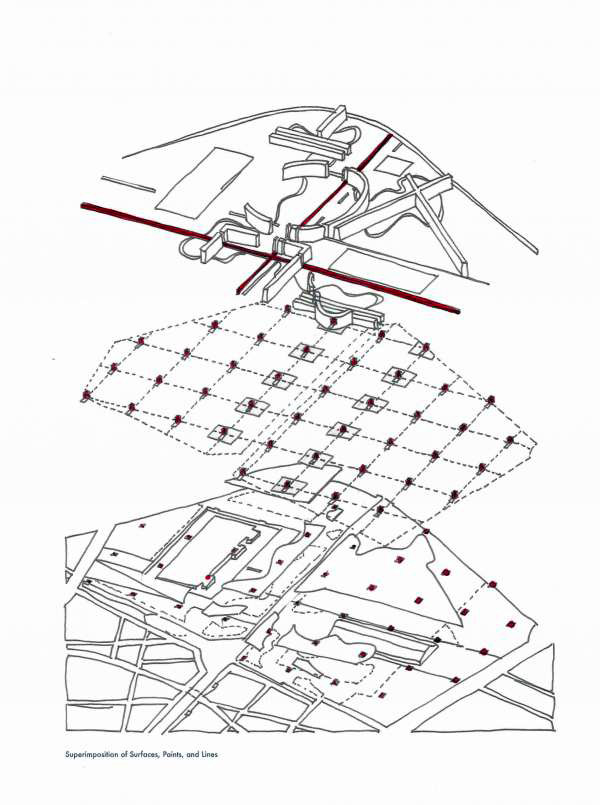 Superimposition of Surfaces, Points, and Lines