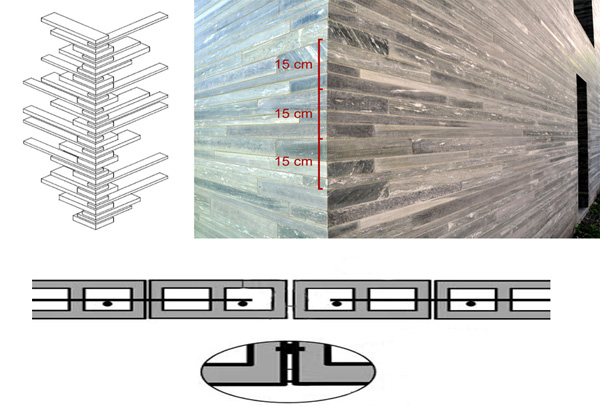 15 cm
15 cm
15 cm