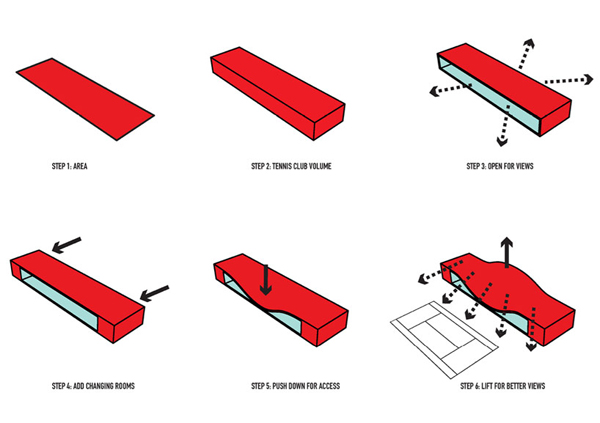 STEP 1: AREA

STEP 2: TENNIS CLUB VOLUME

STEP 3: OPEN FOR VIEWS

STEP 4: ADD CHANGING ROOMS

STEP 5: PUSH DOWN FOR ACCESS

STEP 6: LIFT FOR BETTER VIEWS