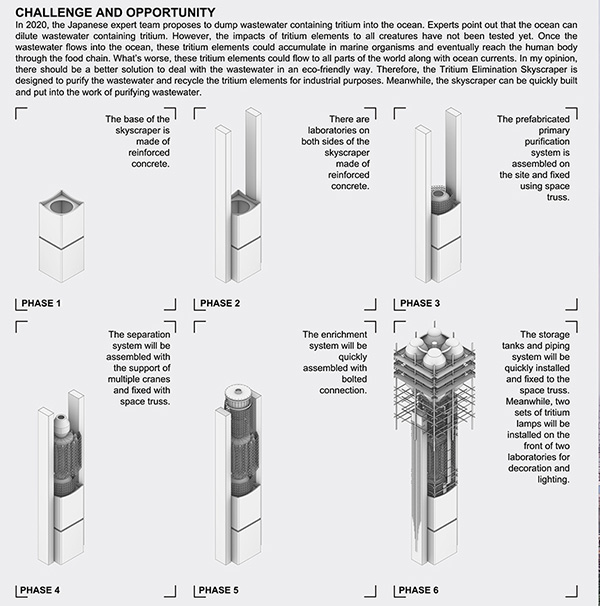 CHALLENGE AND OPPORTUNITY

In 2020, the Japanese expert team proposes to dump wastewater containing tritium into the ocean. Experts point out that the ocean can dilute wastewater containing tritium. However, the impacts of tritium elements to all creatures have not been tested yet. Once the wastewater flows into the ocean, these tritium elements could accumulate in marine organisms and eventually reach the human body through the food chain. What's worse, these tritium elements could flow to all parts of the world along with ocean currents. In my opinion, there should be a better solution to deal with the wastewater in an eco-friendly way. Therefore, the Tritium Elimination Skyscraper is designed to purify the wastewater and recycle the tritium elements for industrial purposes. Meanwhile, the skyscraper can be quickly built and put into the work of purifying wastewater.

The base of the skyscraper is made of reinforced concrete.

PHASE 1

There are laboratories on both sides of the skyscraper made of reinforced concrete.

PHASE 2

The prefabricated primary purification system is assembled on the site and fixed using space truss.

PHASE 3

The separation system will be assembled with the support of multiple cranes and fixed with space truss.

PHASE 4

The enrichment system will be quickly assembled with bolted connection.

PHASE 5

The storage tanks and piping system will be quickly installed and fixed to the space truss. Meanwhile, two sets of tritium lamps will be installed on the front of two laboratories for decoration and lighting.

PHASE 6