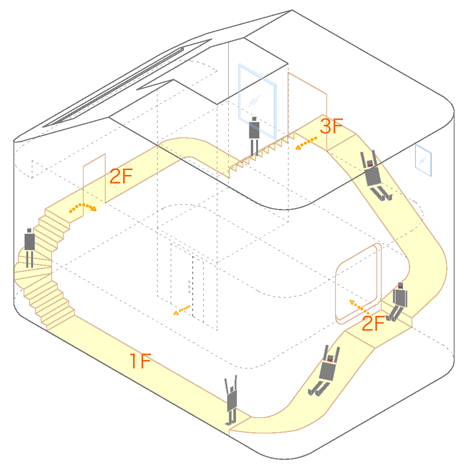 3F

2F

2F

1F